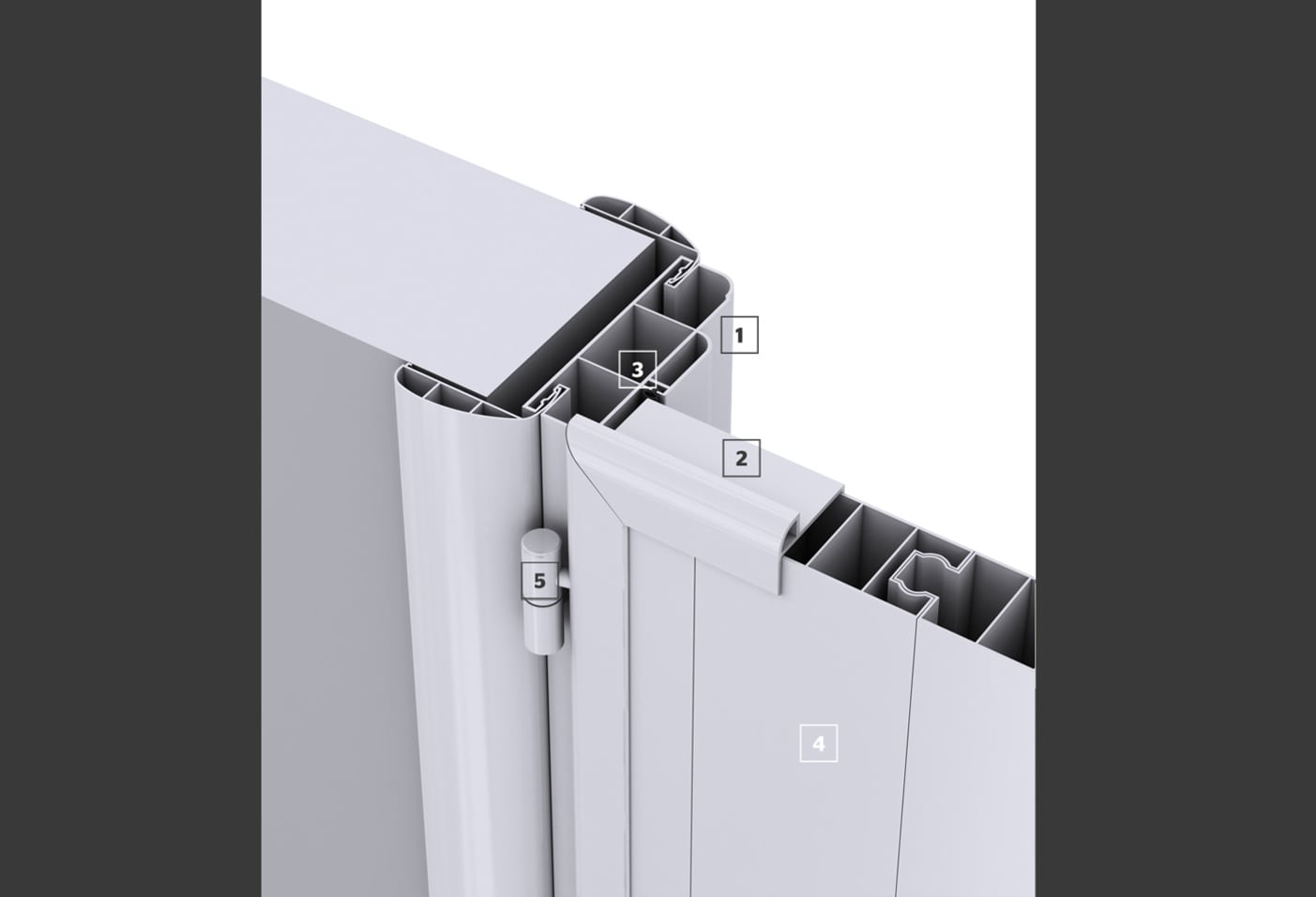 1

3

2

5

4